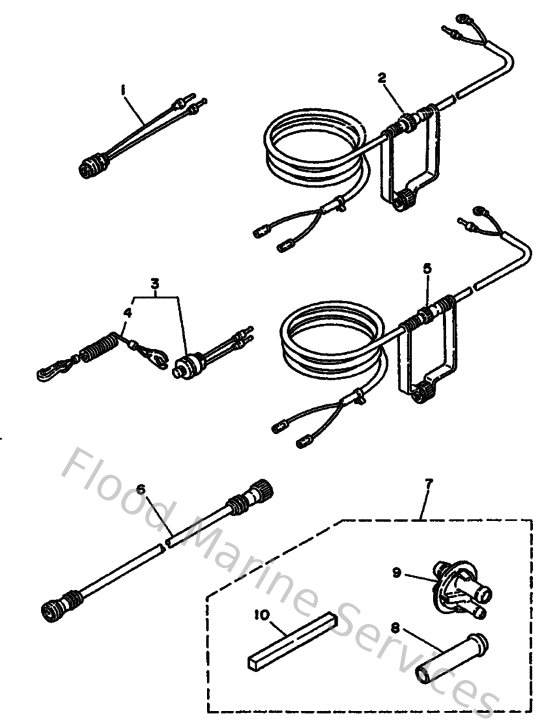 1
2
3
4
5
6
7
9
10
8
Flood Marine Services