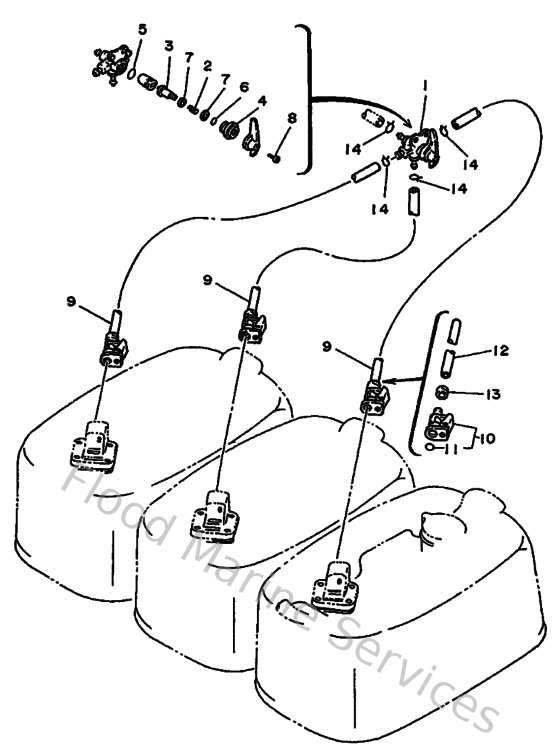 5
3
7
2
7
6
4
8
1
14
14
14
14
9
9
9
12
13
10
11
Flood Marine Services