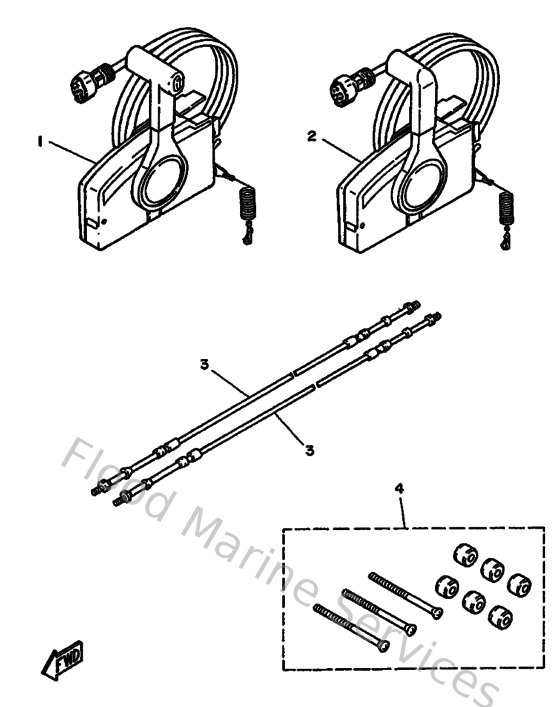 1
2
3
3
4
FWD
Flood Marine Services