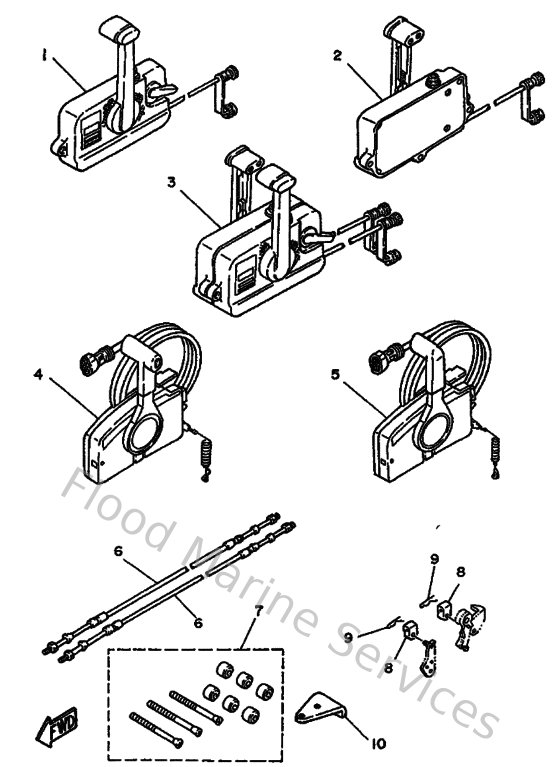 1
2
3
4
5
6
6
7
9
8
9
8
10
FWD
Flood Marine Services