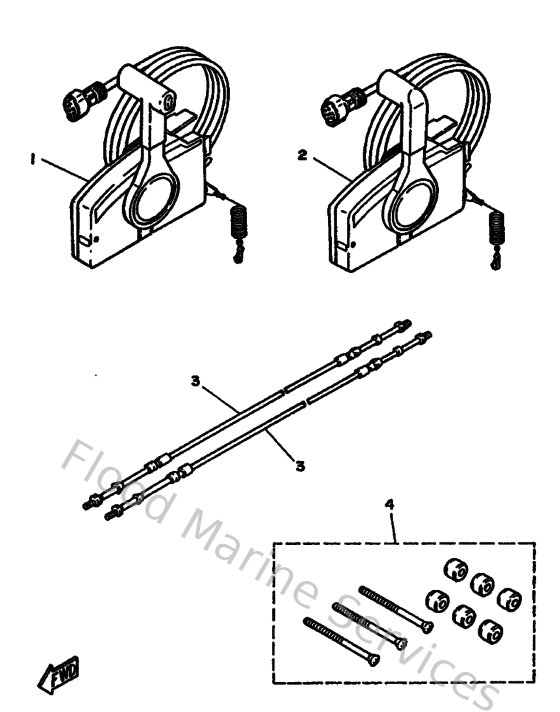 1
2
3
3
4
FWD
Flood Marine Services