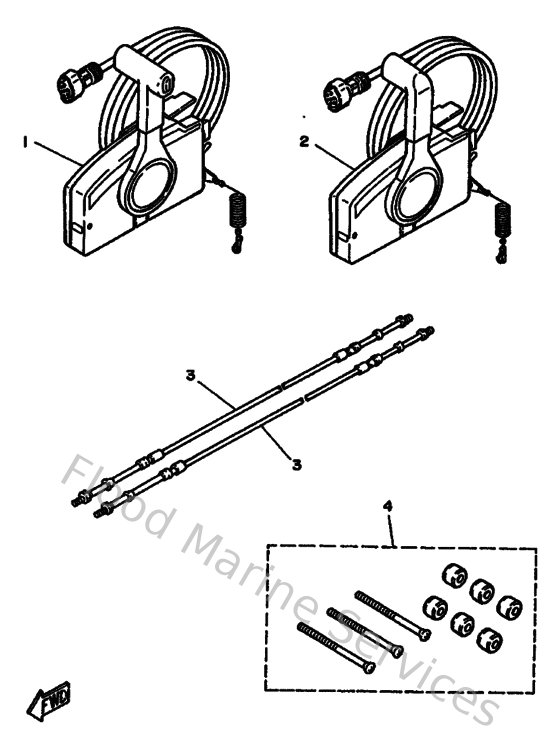 1
2
3
3
4
Flood Marine Services
FWD