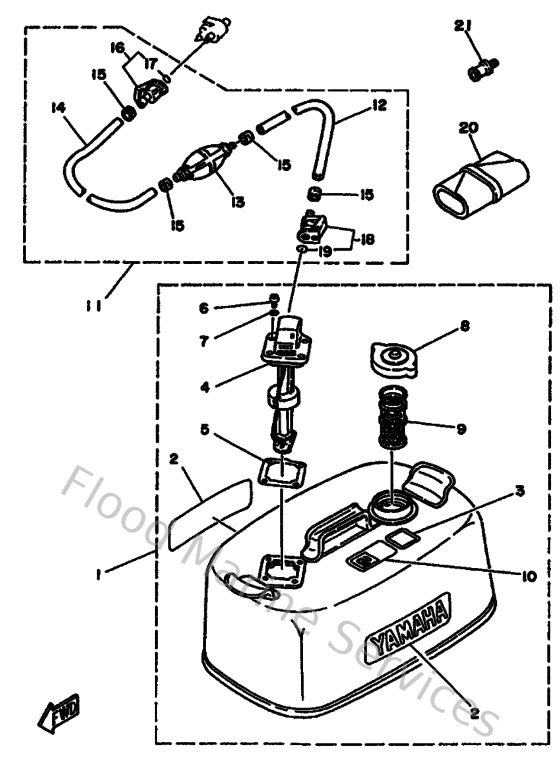 21
16
17
15
14
12
20
15
13
15
15
18
19
11
6
7
8
4
9
5
2
3
1
10
YAMAHA
2
FWD
Flood Marine Services