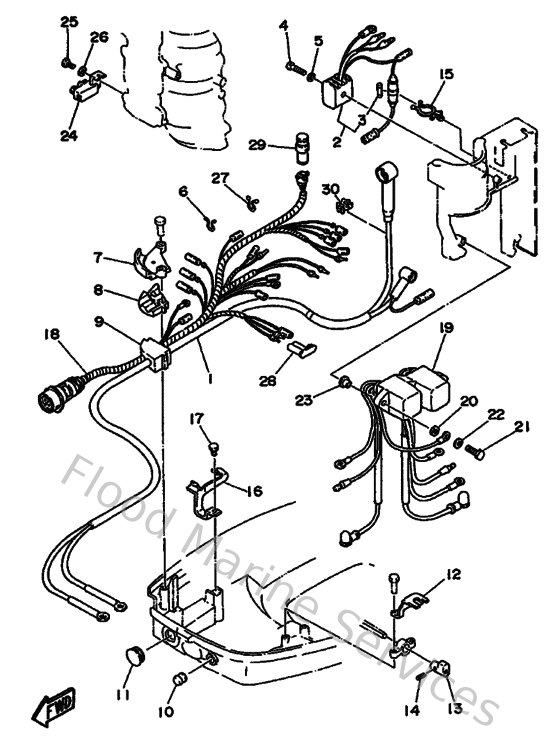 25
26
24
4
5
15
3
2
29
27
6
30
7
8
9
18
1
28
19
23
20
22
21
17
16
12
11
10
14
13
FWD
Flood Marine Services