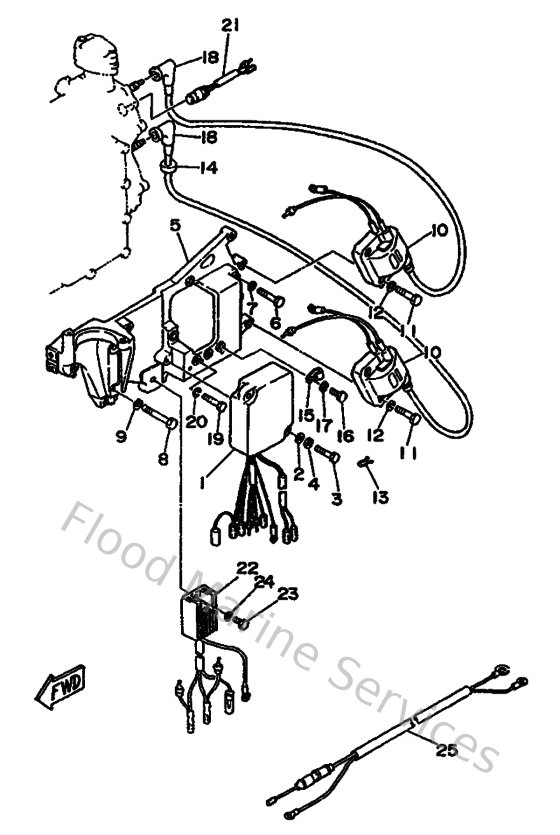 21
18
18
14
5
10
7
6
12
11
10
15
17
16
12
11
9
8
20
19
1
2
4
3
13
22
24
23
FWD
25
Flood Marine Services