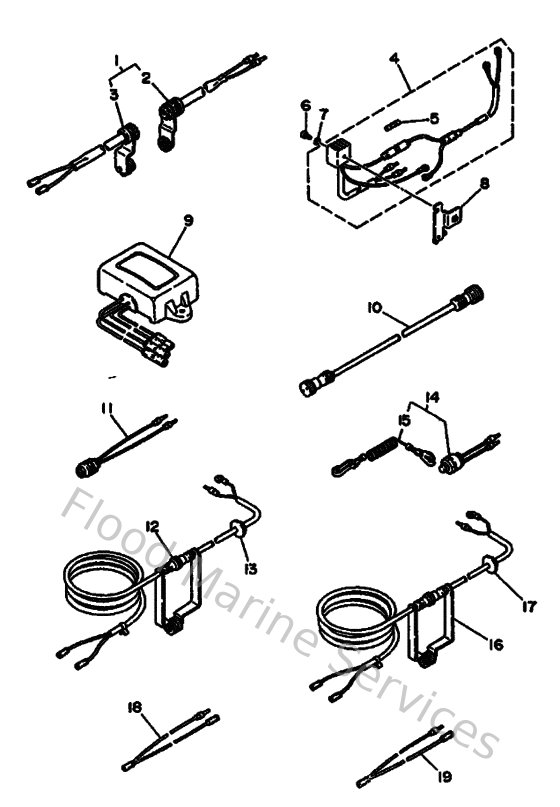 1
2
3
4
5
6
7
8
9
10
11
14
15
12
13
17
16
18
19
Flood Marine Services