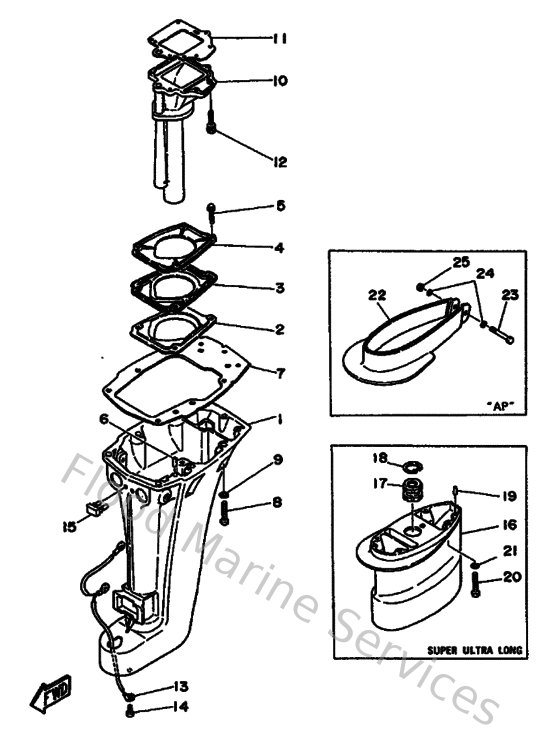 11
10
12
5
4
3
2
7
6
1
9
8
15
13
14
FWD
25
24
22
23
"AP"
18
17
19
16
21
20
SUPER ULTRA LONG
Flood Marine Services