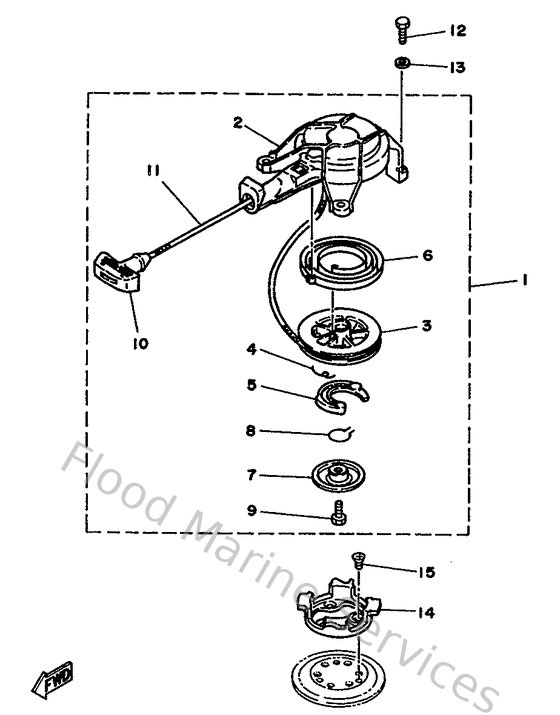 12
13
2
11
6
1
3
10
4
5
8
7
9
15
14
FWD
Flood Marine Services