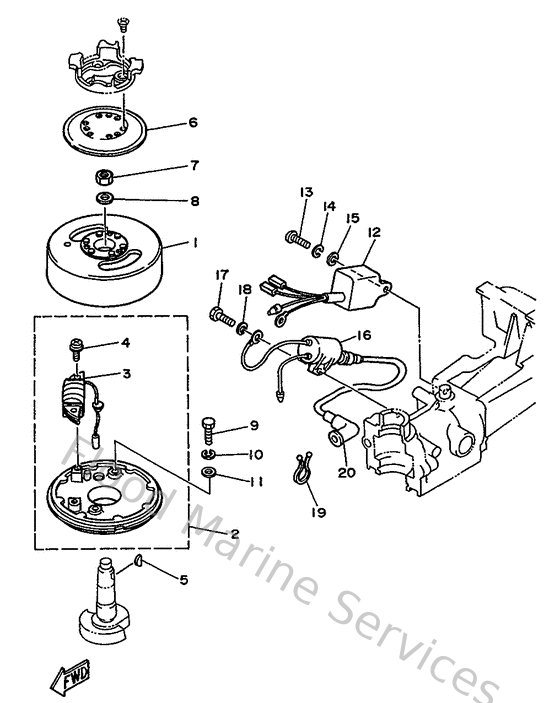 6
7
8
1
13
14
15
12
17
18
16
4
3
9
10
11
20
19
2
5
FWD
Flood Marine Services