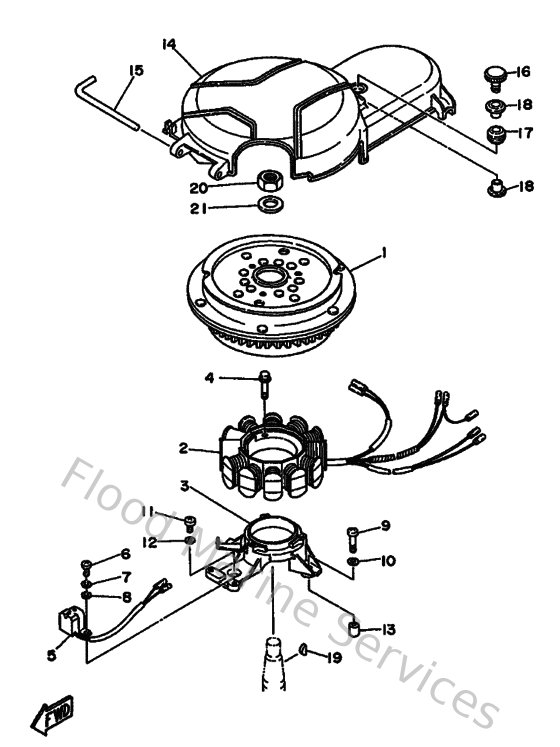 14
15
16
18
17
18
20
21
1
4
2
3
11
12
9
10
6
7
8
5
13
19
FWD
Flood Marine Services