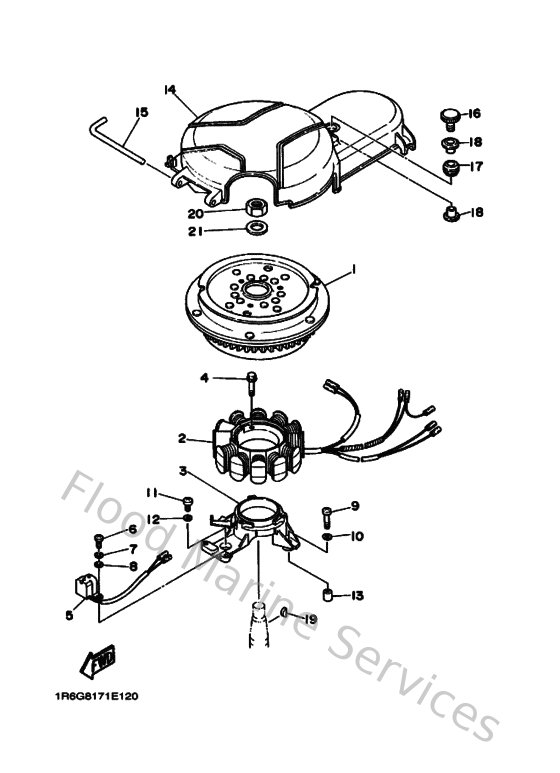 14
15
16
18
17
18
20
21
1
4
2
3
11
12
9
10
6
7
8
5
13
19
FWD
1R6G8171E120
Flood Marine Services