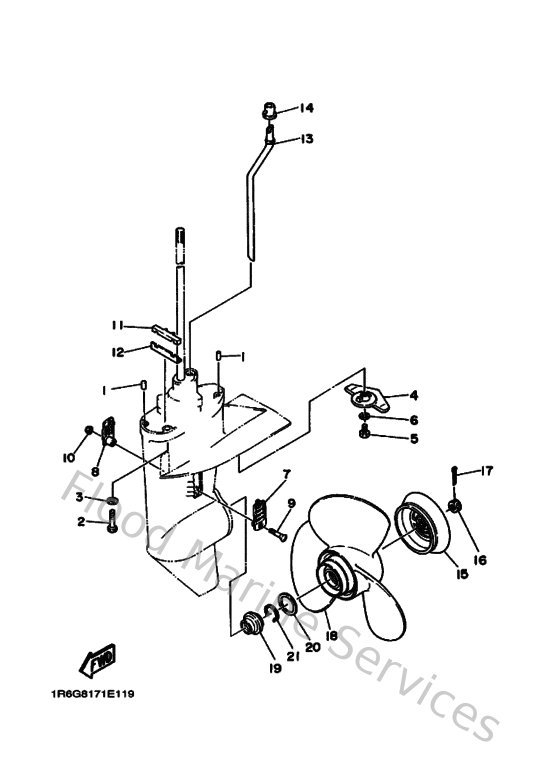 14
13
11
12
1
1
4
6
5
10
8
3
2
7
9
17
16
15
18
20
21
19
FWD
1R6G8171E119
Flood Marine Services