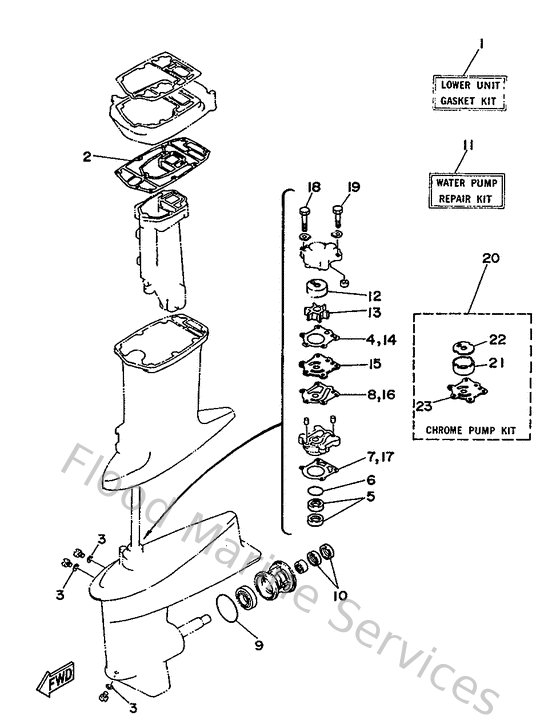 1
LOWER UNIT GASKET KIT
11
WATER PUMP REPAIR KIT
2
18
19
12
13
4,14
15
8,16
20
22
21
23
CHROME PUMP KIT
7,17
6
5
3
3
10
9
FWD
3
Flood Marine Services