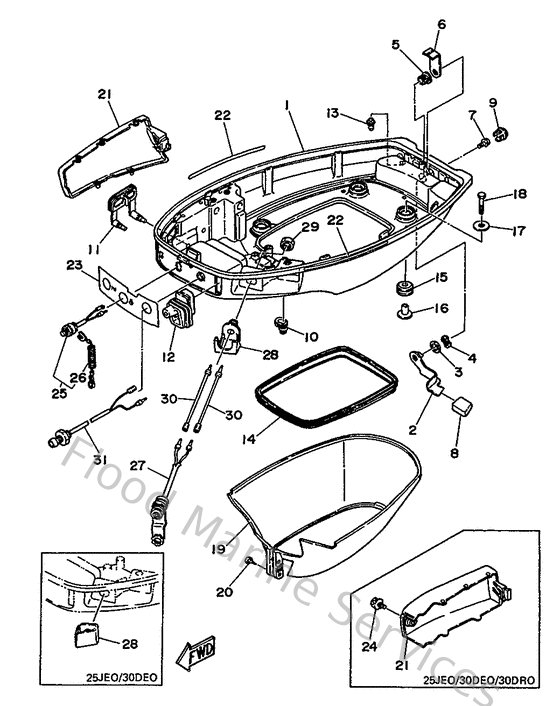 6
5
21
22
1
13
7
9
18
17
11
29
22
23
15
16
12
10
28
4
3
26
25
30
30
14
2
8
31
27
19
20
28
FWD
25JEO/30DEO
24
21
25JEO/30DEO/30DRO
Flood Marine Services