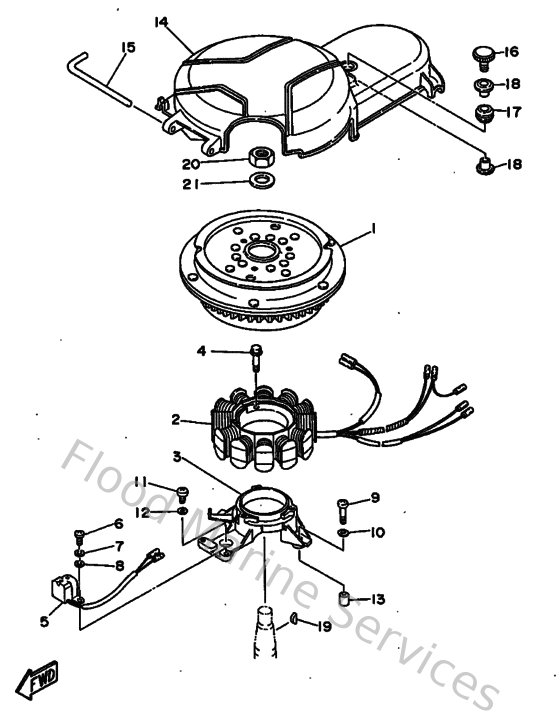 14
15
16
18
17
18
20
21
1
4
2
3
11
12
9
10
6
7
8
5
13
19
FWD
Flood Marine Services