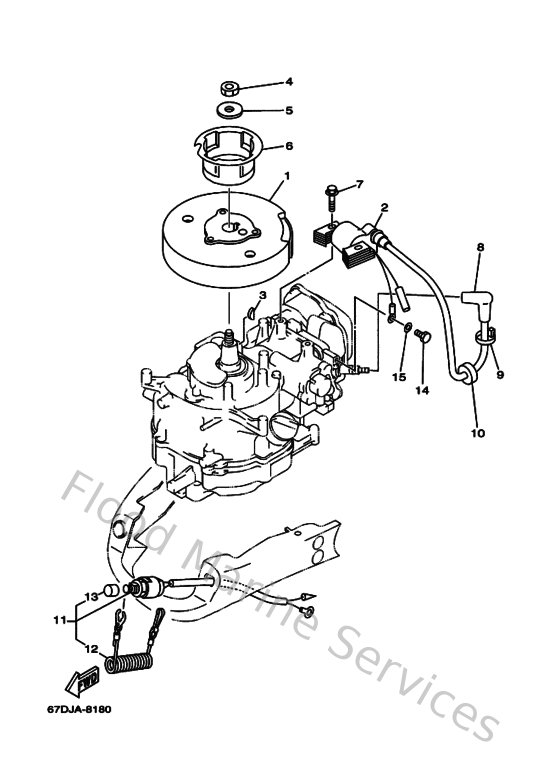 4
5
6
1
7
2
8
3
15
14
9
10
13
11
12
FWD
67DJA-8180
Flood Marine Services