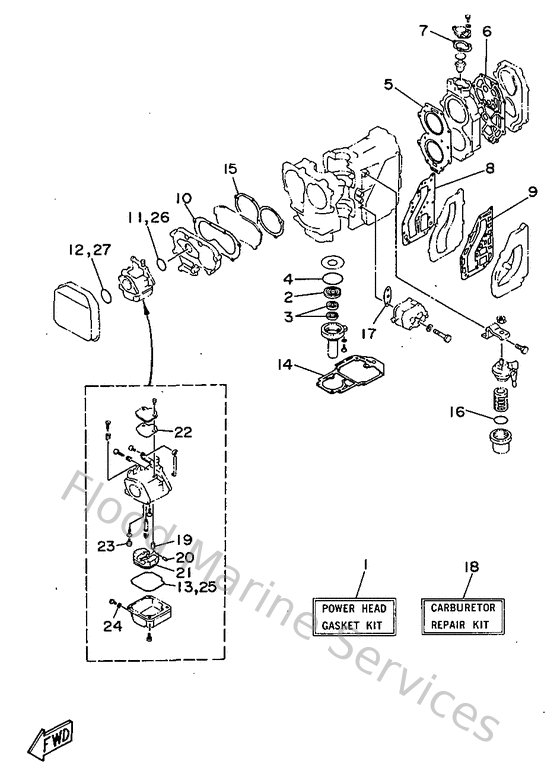 7
6
5
8
9
15
10
11,26
12,27
4
2
3
17
14
16
22
23
19
20
21
13,25
24
1
POWER HEAD GASKET KIT
18
CARBURETOR REPAIR KIT
Flood Marine Services
FWD