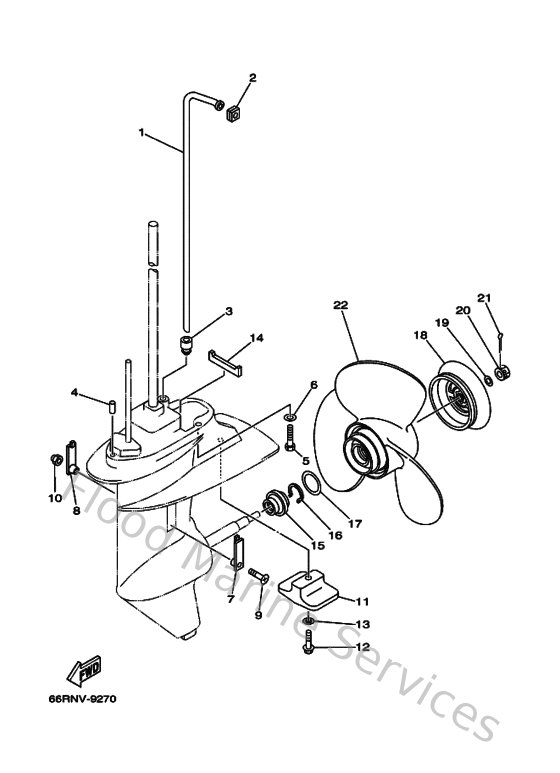 2
1
3
14
22
21
20
19
18
4
6
5
10
8
17
16
15
7
9
11
13
12
FWD
66RNV-9270
Flood Marine Services