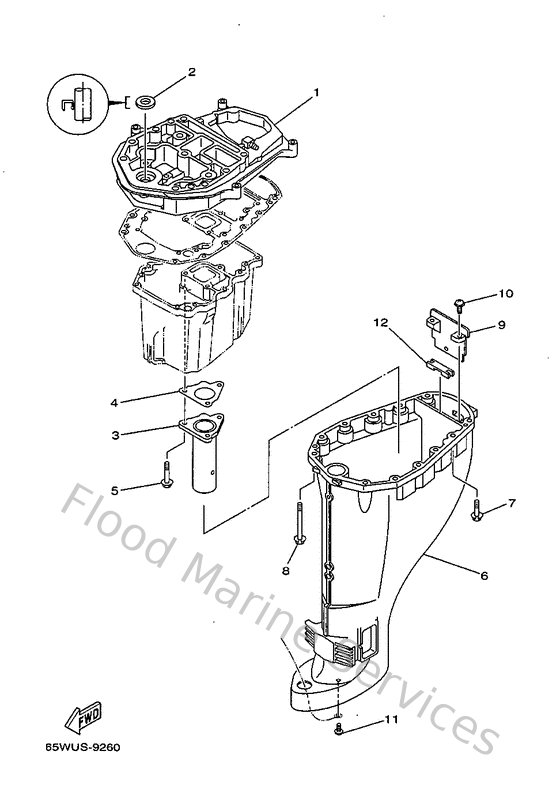 2
1
10
9
12
4
3
5
7
8
6
11
FWD
65WUS-9260
Flood Marine Services