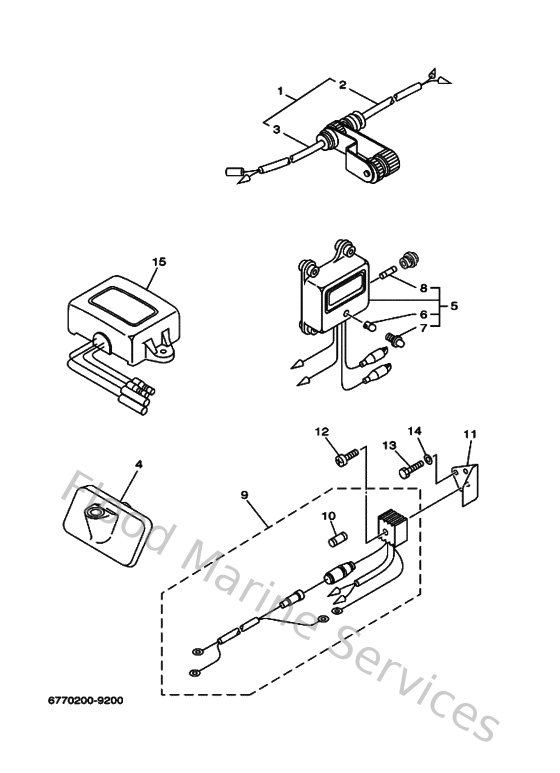 1
2
3
15
8
5
6
7
12
14
11
13
4
9
10
Flood Marine Services
6770200-9200