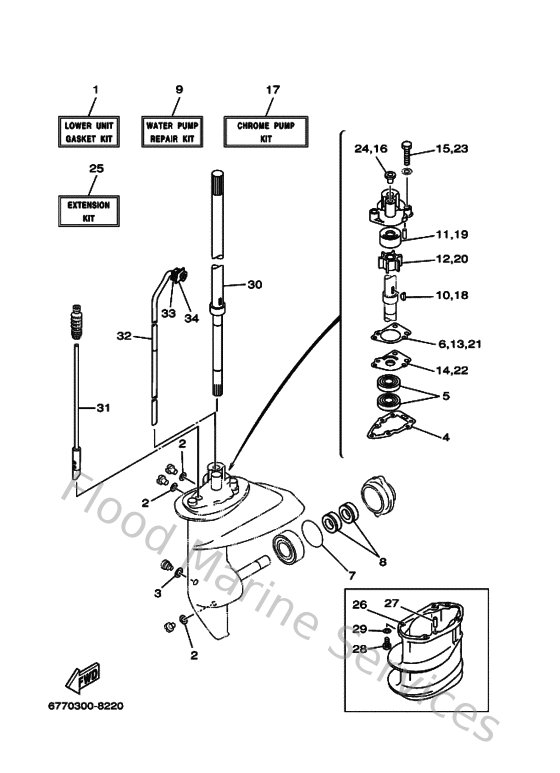 1
LOWER UNIT GASKET KIT

9
WATER PUMP REPAIR KIT

17
CHROME PUMP KIT

25
EXTENSION KIT

24,16
15,23
11,19
12,20
10,18
6,13,21
14,22
5
4

30
33
34
32
31

2
2
3
2

7
8

26
27
29
28

FWD

6770300-8220

Flood Marine Services