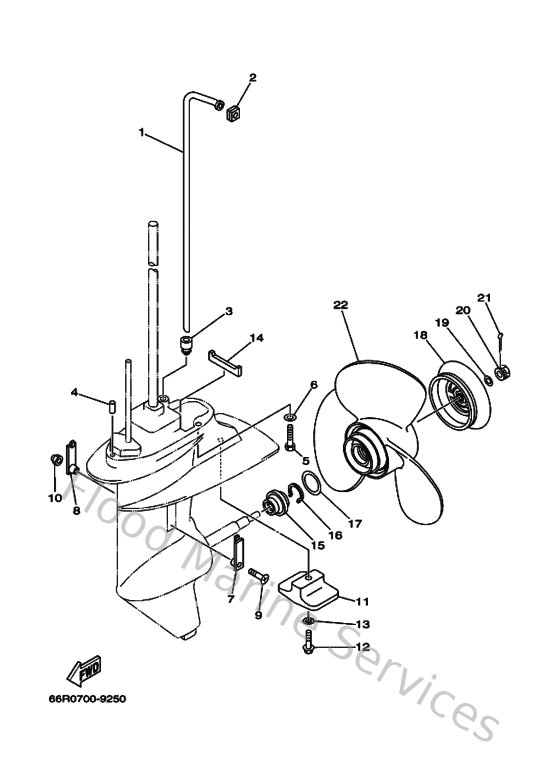 2
1
3
14
22
21
20
19
18
4
6
5
10
8
17
16
15
7
9
11
13
12
FWD
66R0700-9250
Flood Marine Services