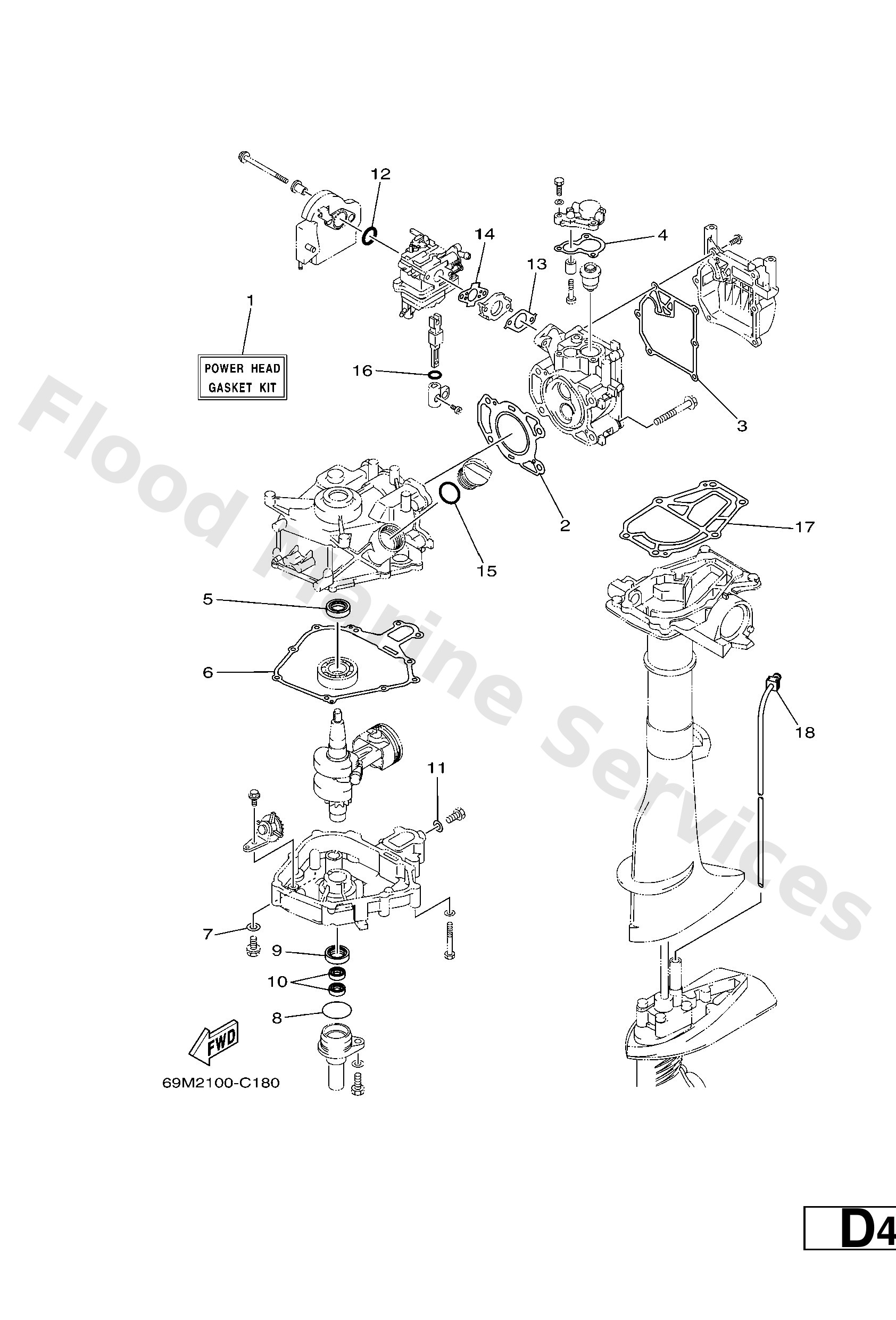 12
14
4
13
1
POWER HEAD
GASKET KIT
16
3
2
15
17
5
6
18
11
7
9
10
8
FWD
69M2100-C180
Flood Marine Services
D4