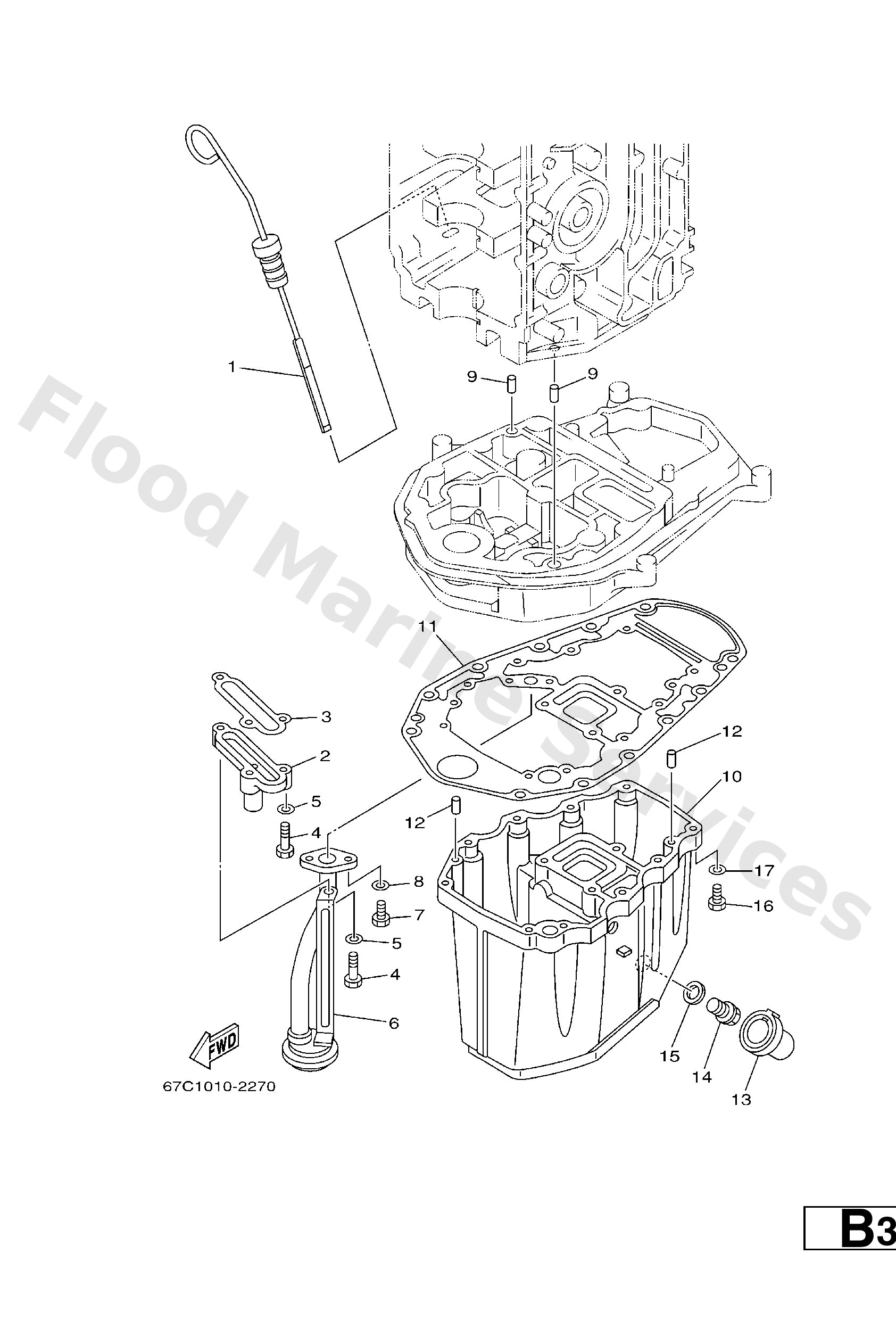 Flood Marine Services

1

9

9

11

3

2

5

4

12

12

10

17

16

8

7

5

4

6

15

14

13

FWD

67C1010-2270

B3